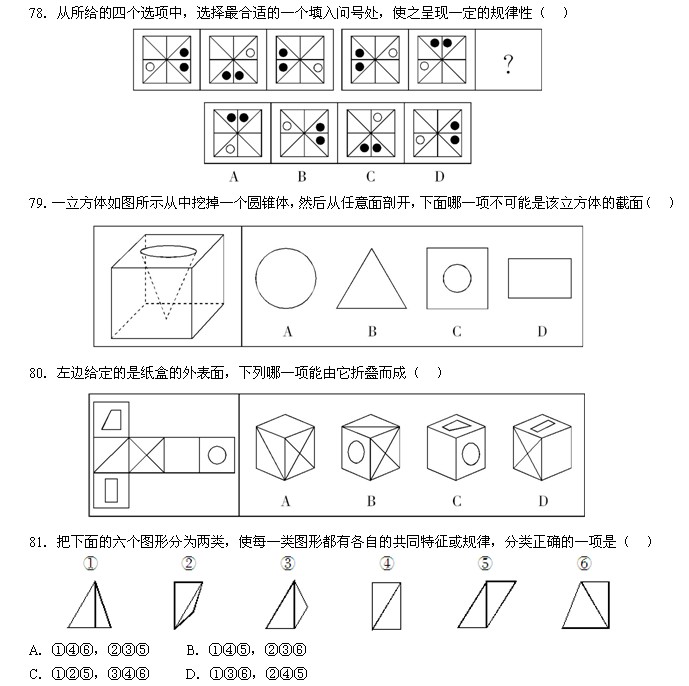 78. 从所给的四个选项中，选择最合适的一个填入问号处，使之呈现一定的规律性（ ）

?

A B C D

79. 一立方体如图所示从中挖掉一个圆锥体，然后从任意面剖开，下面哪一项不可能是该立方体的截面（ ）

A B C D

80. 左边给定的是纸盒的外表面，下列哪一项能由它折叠而成（ ）

A B C D

81. 把下面的六个图形分为两类，使每一类图形都有各自的共同特征或规律，分类正确的一项是（ ）

① ② ③ ④ ⑤ ⑥

A. ①④⑥，②③⑤ B. ①④⑤，②③⑥
C. ①②⑤，③④⑥ D. ①③⑥，②④⑤